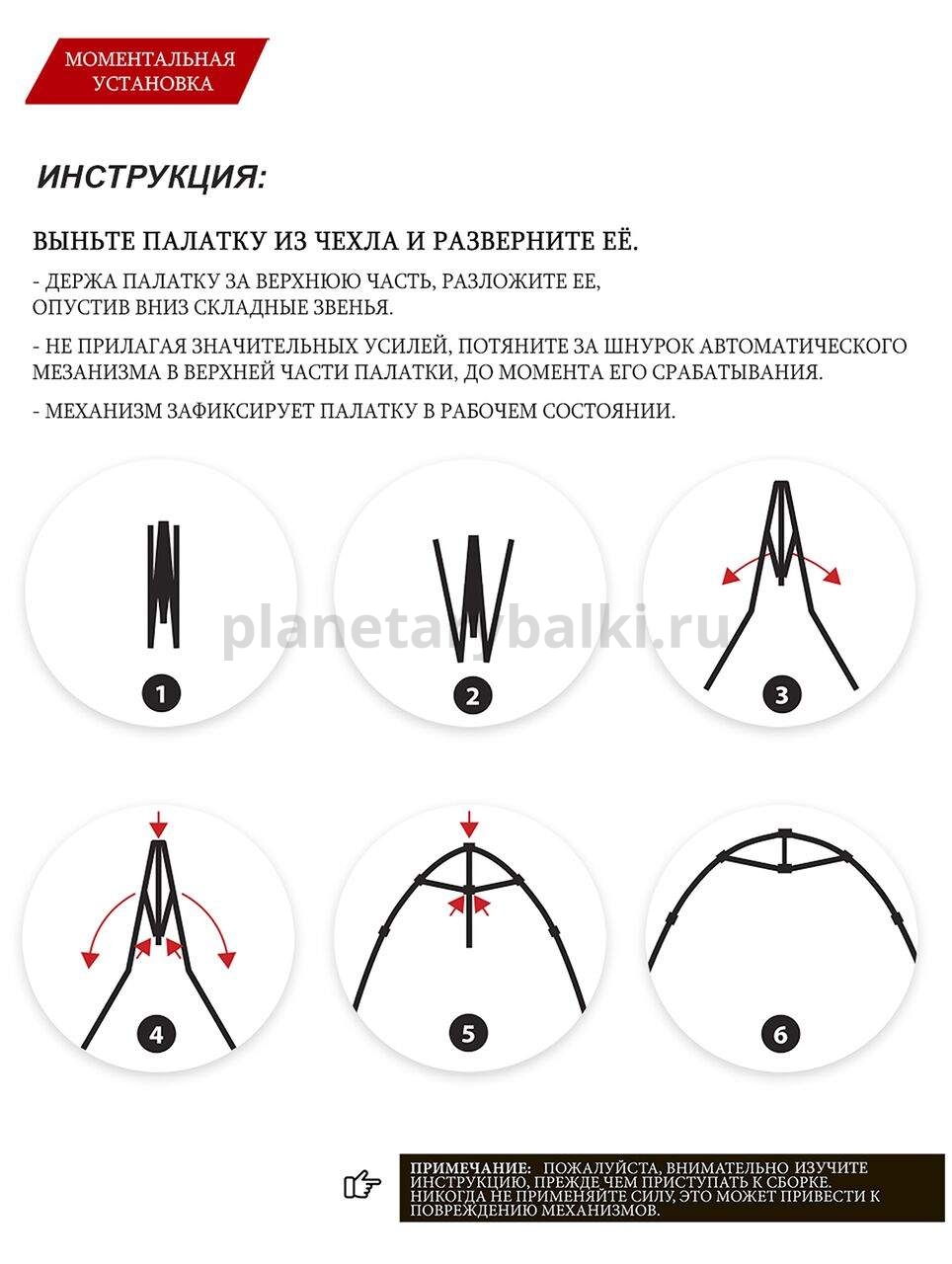 МОМЕНТАЛЬНАЯ УСТАНОВКА

ИНСТРУКЦИЯ:

ВЫНЬТЕ ПАЛАТКУ ИЗ ЧЕХЛА И РАЗВЕРНИТЕ ЕЁ.

- ДЕРЖА ПАЛАТКУ ЗА ВЕРХНЮЮ ЧАСТЬ, РАЗЛОЖИТЕ ЕЕ, ОПУСТИВ ВНИЗ СКЛАДНЫЕ ЗВЕНЬЯ.

- НЕ ПРИЛАГАЯ ЗНАЧИТЕЛЬНЫХ УСИЛЕЙ, ПОТЯНИТЕ ЗА ШНУРОК АВТОМАТИЧЕСКОГО МЕЗАНИЗМА В ВЕРХНЕЙ ЧАСТИ ПАЛАТКИ, ДО МОМЕНТА ЕГО СРАБАТЫВАНИЯ.

- МЕХАНИЗМ ЗАФИКСИРУЕТ ПАЛАТКУ В РАБОЧЕМ СОСТОЯНИИ.

planetarybalki.ru

1

2

3

4

5

6

ПРИМЕЧАНИЕ: ПОЖАЛУЙСТА, ВНИМАТЕЛЬНО ИЗУЧИТЕ ИНСТРУКЦИЮ, ПРЕЖДЕ ЧЕМ ПРИСТУПАТЬ К СБОРКЕ. НИКОГДА НЕ ПРИМЕНЯЙТЕ СИЛУ, ЭТО МОЖЕТ ПРИВЕСТИ К ПОВРЕЖДЕНИЮ МЕХАНИЗМОВ.