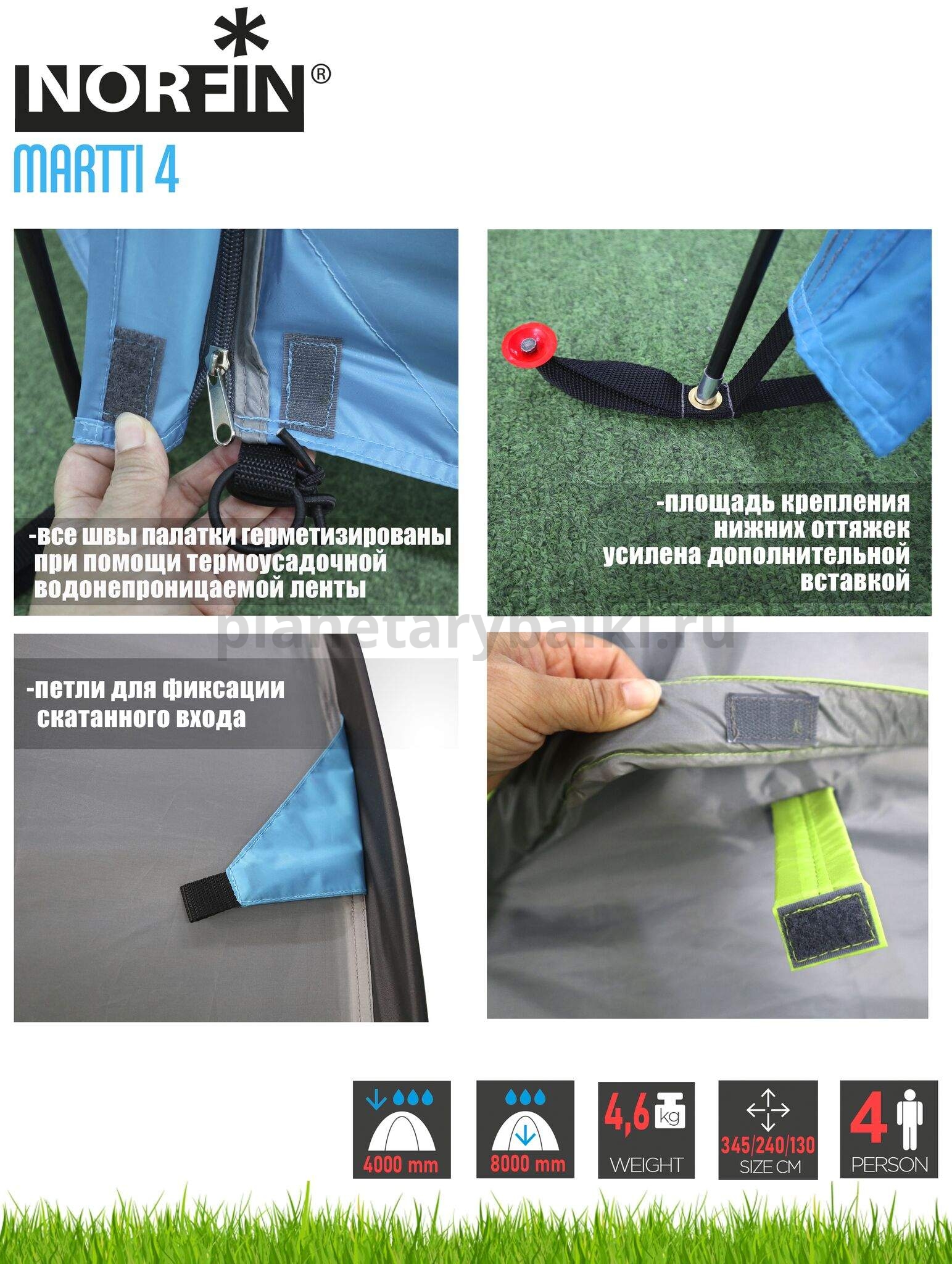 NORFIN®

MARTTI 4

-все швы палатки герметизированы при помощи термоусадочной водонепроницаемой ленты

-площадь крепления нижних оттяжек усилена дополнительной вставкой

planetarybalki.ru

-петли для фиксации скатанного входа

4000 mm

8000 mm

4,6 kg WEIGHT

345/240/130 SIZE CM

4 PERSON